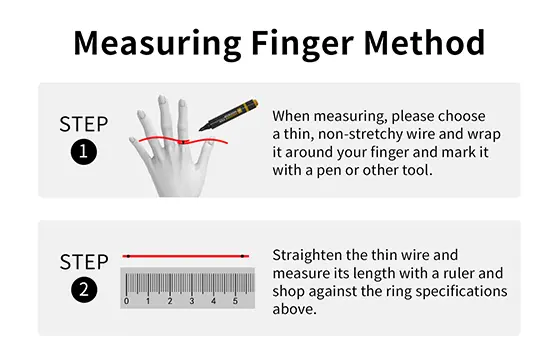 Measuring Finger Method

STEP
1

When measuring, please choose a thin, non-stretchy wire and wrap it around your finger and mark it with a pen or other tool.

STEP
2

0 1 2 3 4 5

Straighten the thin wire and measure its length with a ruler and shop against the ring specifications above.